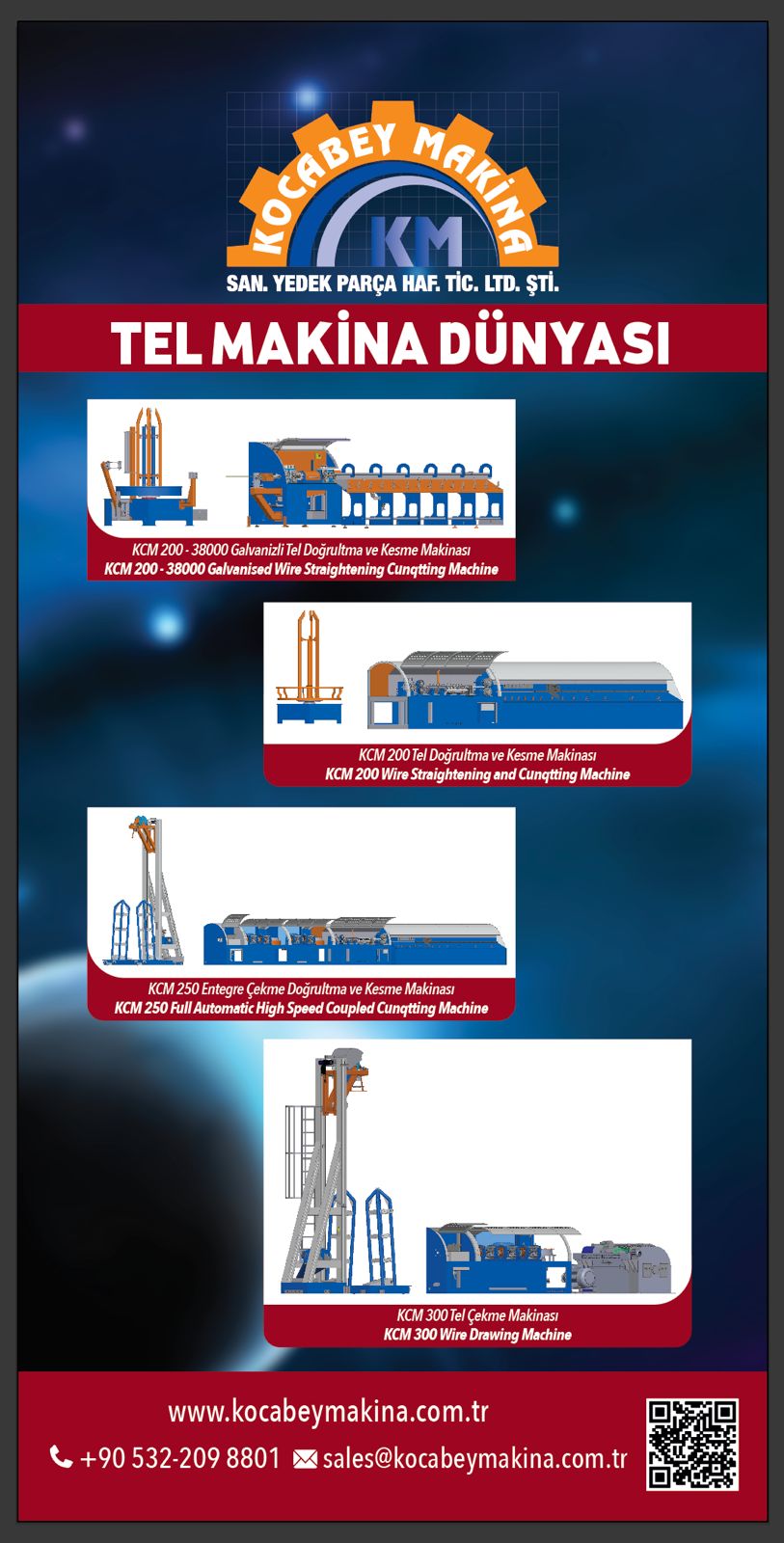 KOCABEY MAKİNA
KM
SAN. YEDEK PARÇA HAF. TİC. LTD. ŞTİ.

TEL MAKİNA DÜNYASI

KCM 200 - 38000 Galvanizli Tel Doğrultma ve Kesme Makinası
KCM 200 - 38000 Galvanised Wire Straightening Cunqtting Machine

KCM 200 Tel Doğrultma ve Kesme Makinası
KCM 200 Wire Straightening and Cunqtting Machine

KCM 250 Entegre Çekme Doğrultma ve Kesme Makinası
KCM 250 Full Automatic High Speed Coupled Cunqtting Machine

KCM 300 Tel Çekme Makinası
KCM 300 Wire Drawing Machine

www.kocabeymakina.com.tr
+90 532-209 8801 sales@kocabeymakina.com.tr